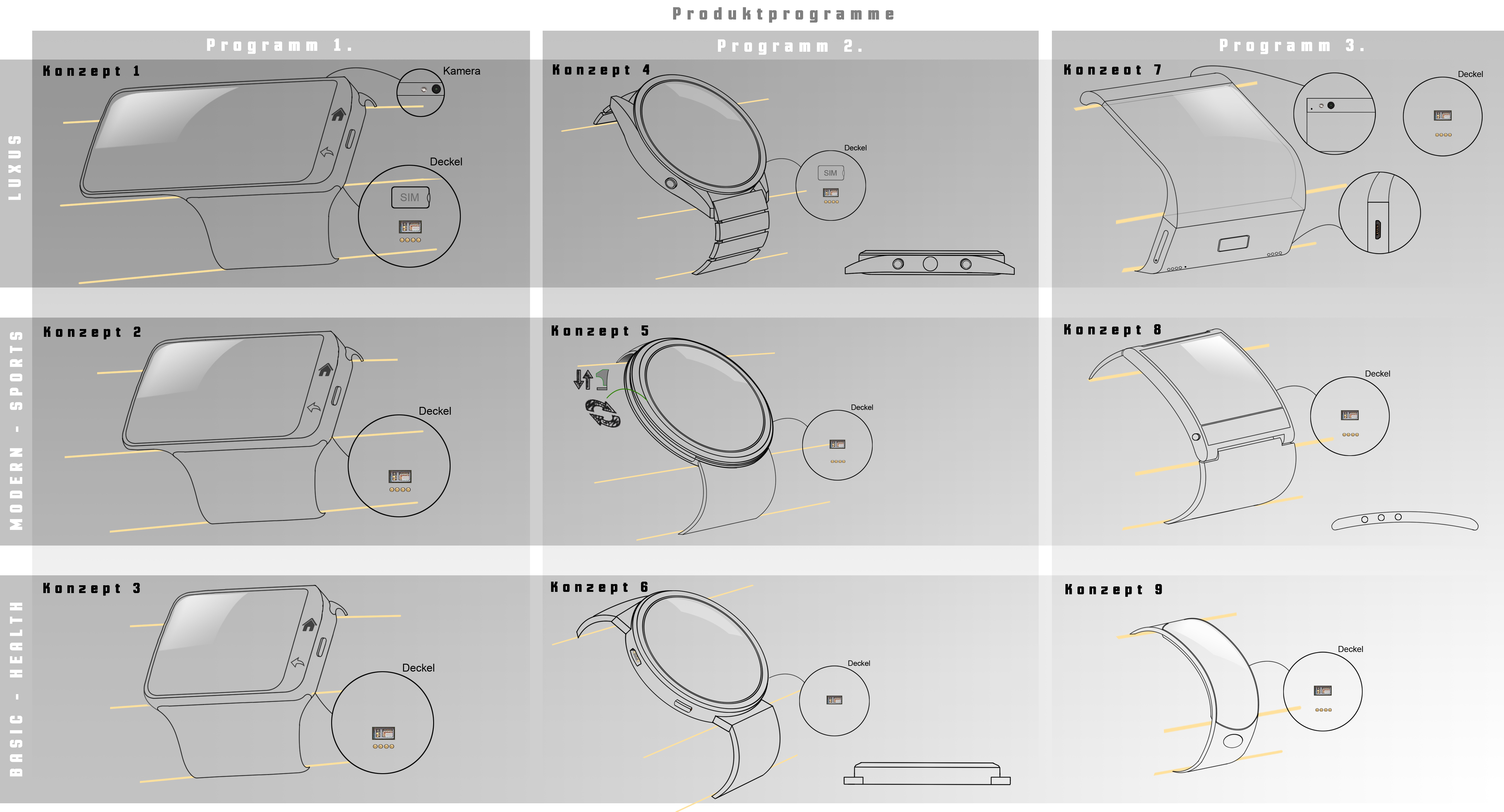 Produktprogramme

Programm 1.

Programm 2.

Programm 3.

LUXUS

Konzept 1

Kamera

Deckel

SIM

Konzept 4

Deckel

SIM

Konzeot 7

Deckel

MODERN - SPORTS

Konzept 2

Deckel

Konzept 5

Deckel

Konzept 8

Deckel

BASIC - HEALTH

Konzept 3

Deckel

Konzept 6

Deckel

Konzept 9

Deckel